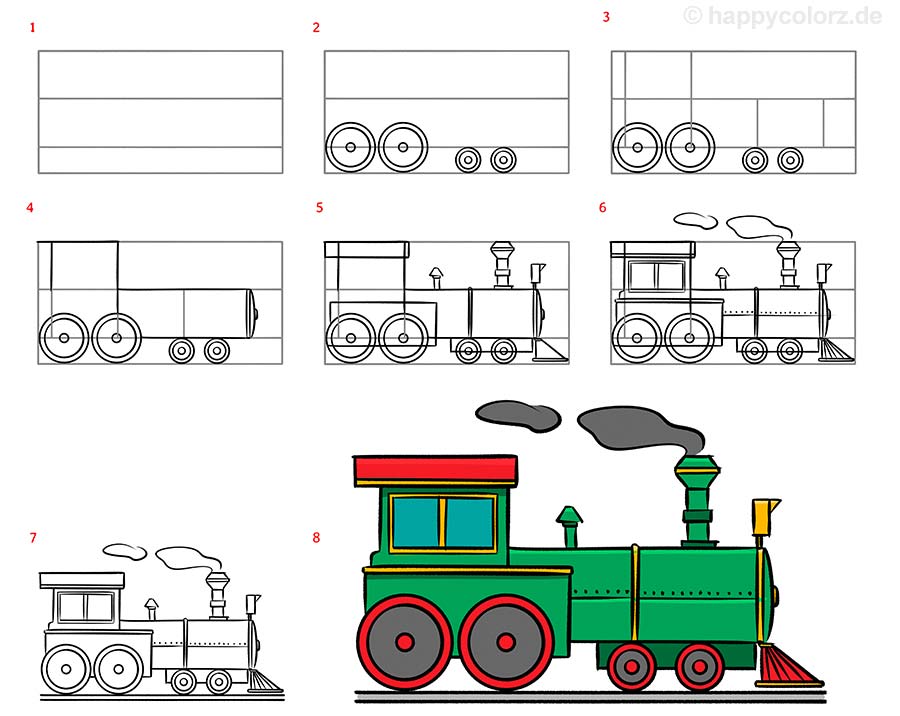 © happycolorz.de

1

2

3

4

5

6

7

8