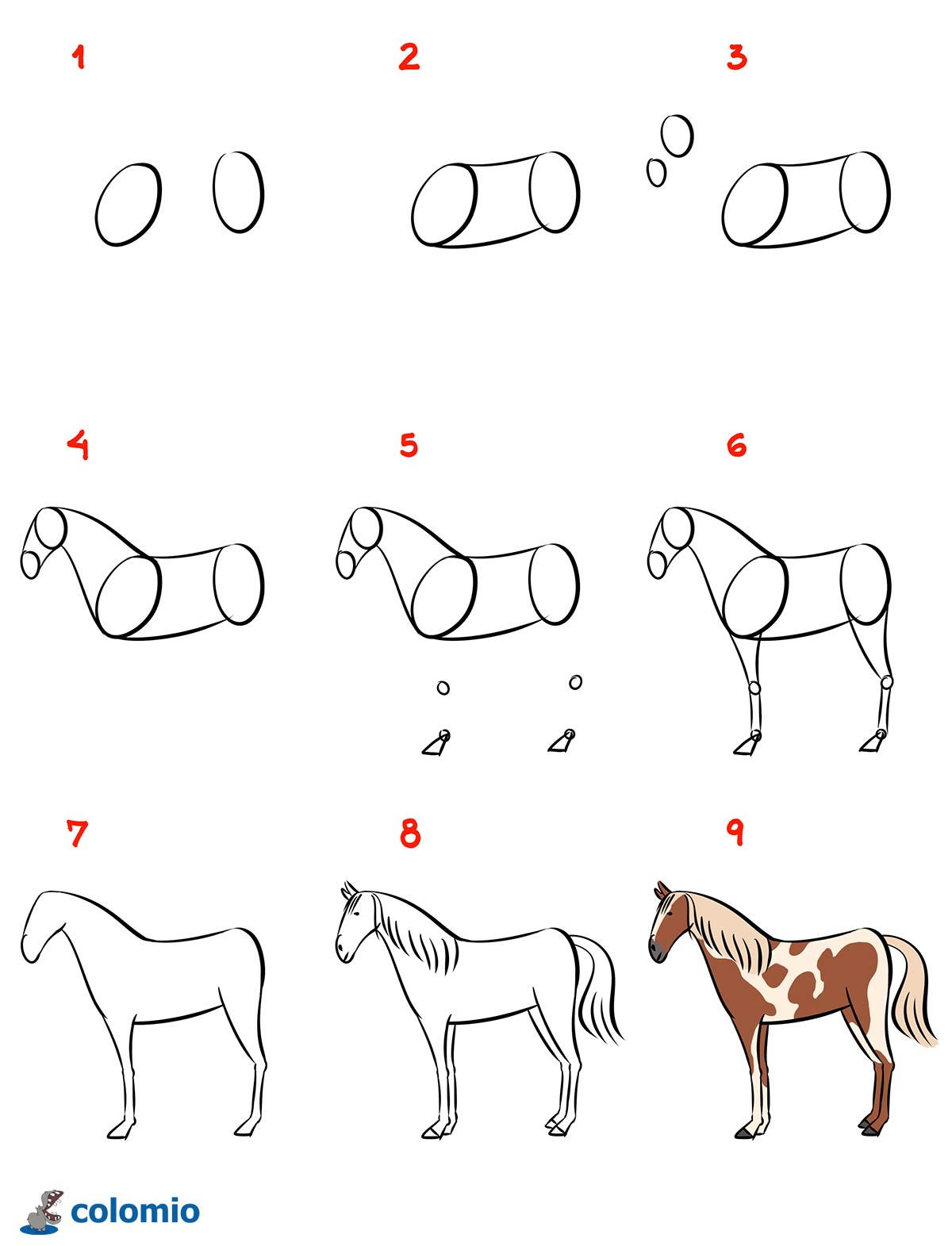 1
2
3
4
5
6
7
8
9
colomio