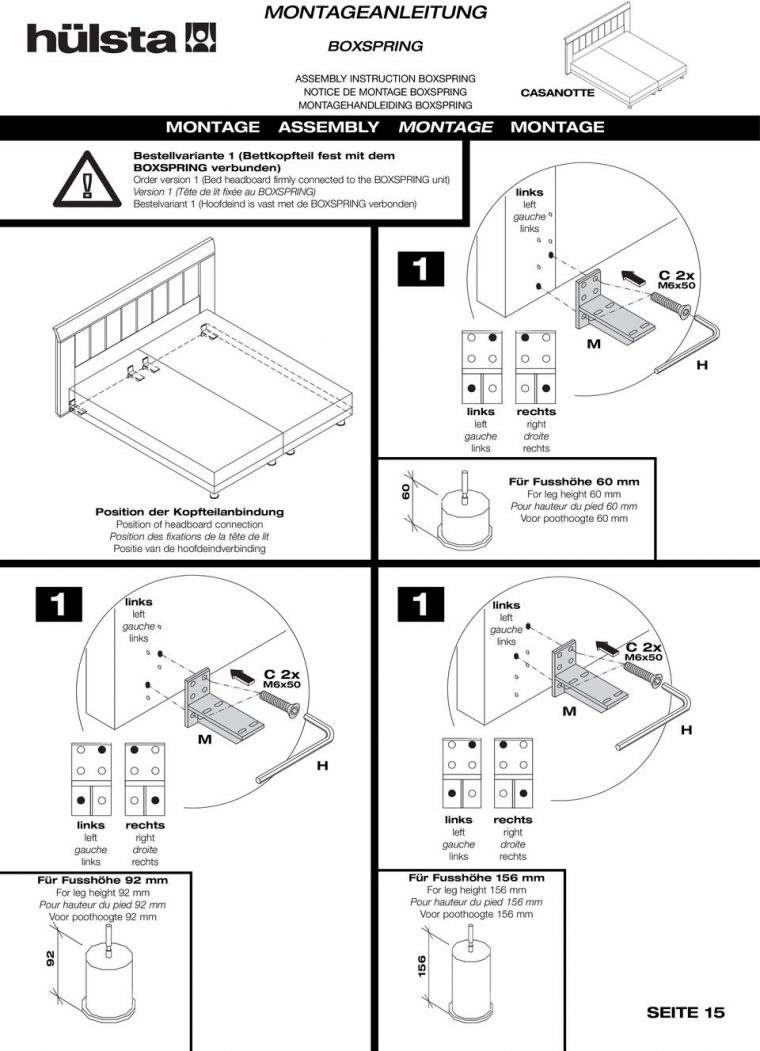 hülsta

MONTAGEANLEITUNG

BOXSPRING

ASSEMBLY INSTRUCTION BOXSPRING
NOTICE DE MONTAGE BOXSPRING
MONTAGEHANDLEIDING BOXSPRING

CASANOTTE

MONTAGE ASSEMBLY MONTAGE MONTAGE

Bestellvariante 1 (Bettkopfteil fest mit dem BOXSPRING verbunden)
Order version 1 (Bed headboard firmly connected to the BOXSPRING unit)
Version 1 (Tête de lit fixée au BOXSPRING)
Bestelvariant 1 (Hoofdeind is vast met de BOXSPRING verbonden)

Position der Kopfteilanbindung
Position of headboard connection
Position des fixations de la tête de lit
Positie van de hoofdeindverbinding

1

links
left
gauche
links

C 2x
M6x50

M

H

links
left
gauche
links

rechts
right
droite
rechts

60

Für Fusshöhe 60 mm
For leg height 60 mm
Pour hauteur du pied 60 mm
Voor poothoogte 60 mm

1

links
left
gauche
links

C 2x
M6x50

M

H

links
left
gauche
links

rechts
right
droite
rechts

Für Fusshöhe 92 mm
For leg height 92 mm
Pour hauteur du pied 92 mm
Voor poothoogte 92 mm

92

1

links
left
gauche
links

C 2x
M6x50

M

H

links
left
gauche
links

rechts
right
droite
rechts

Für Fusshöhe 156 mm
For leg height 156 mm
Pour hauteur du pied 156 mm
Voor poothoogte 156 mm

156

SEITE 15