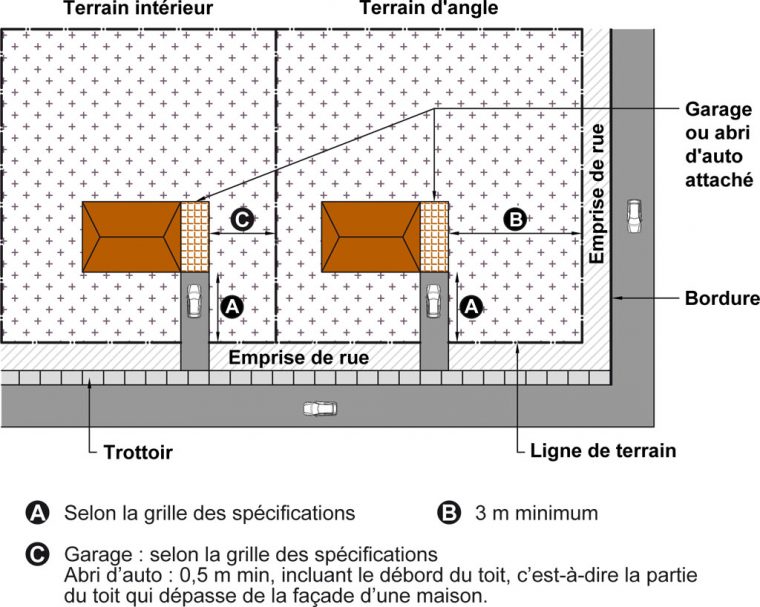 Terrain intérieur

Terrain d'angle

Garage ou abri d'auto attaché

C

B

Emprise de rue

A

A

Bordure

Emprise de rue

Trottoir

Ligne de terrain

A Selon la grille des spécifications

B 3 m minimum

C Garage : selon la grille des spécifications
Abri d'auto : 0,5 m min, incluant le débord du toit, c'est-à-dire la partie du toit qui dépasse de la façade d'une maison.